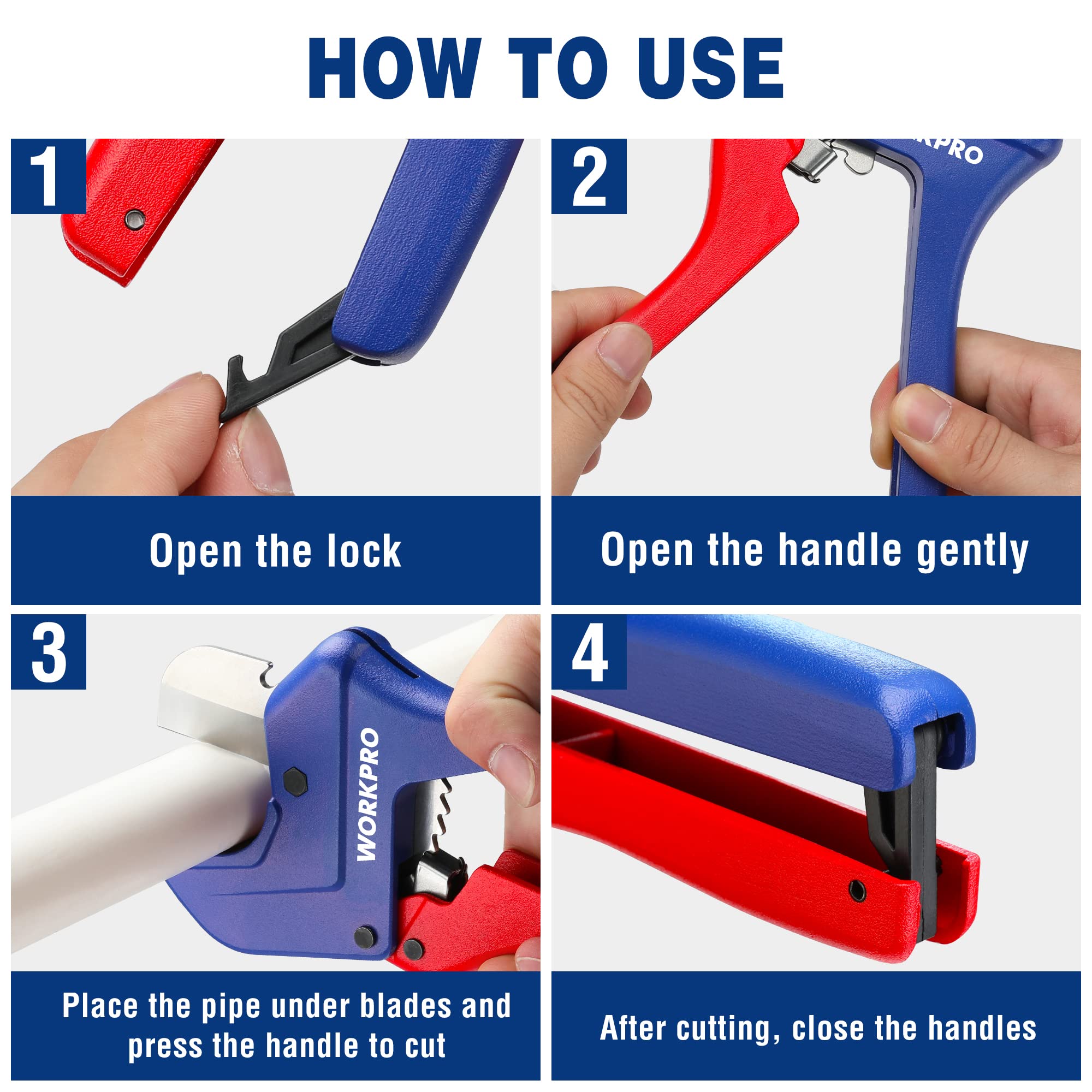 HOW TO USE

1

Open the lock

2

KPRO

Open the handle gently

3

WORKPRO

Place the pipe under blades and press the handle to cut

4

After cutting, close the handles